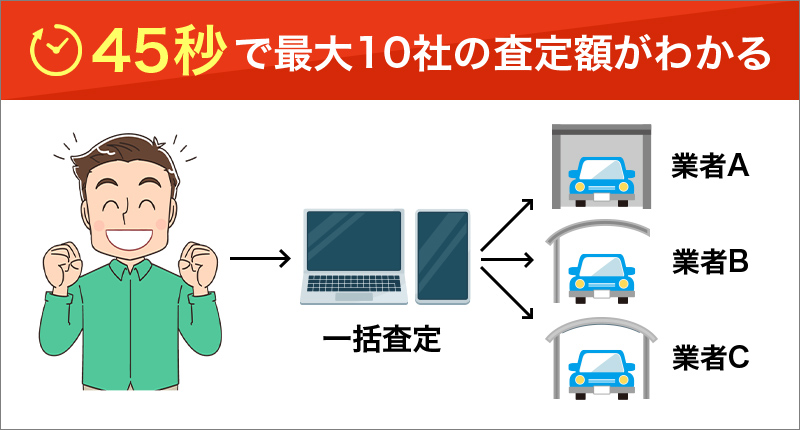 45秒で最大10社の査定額がわかる

一括査定

業者A

業者B

業者C